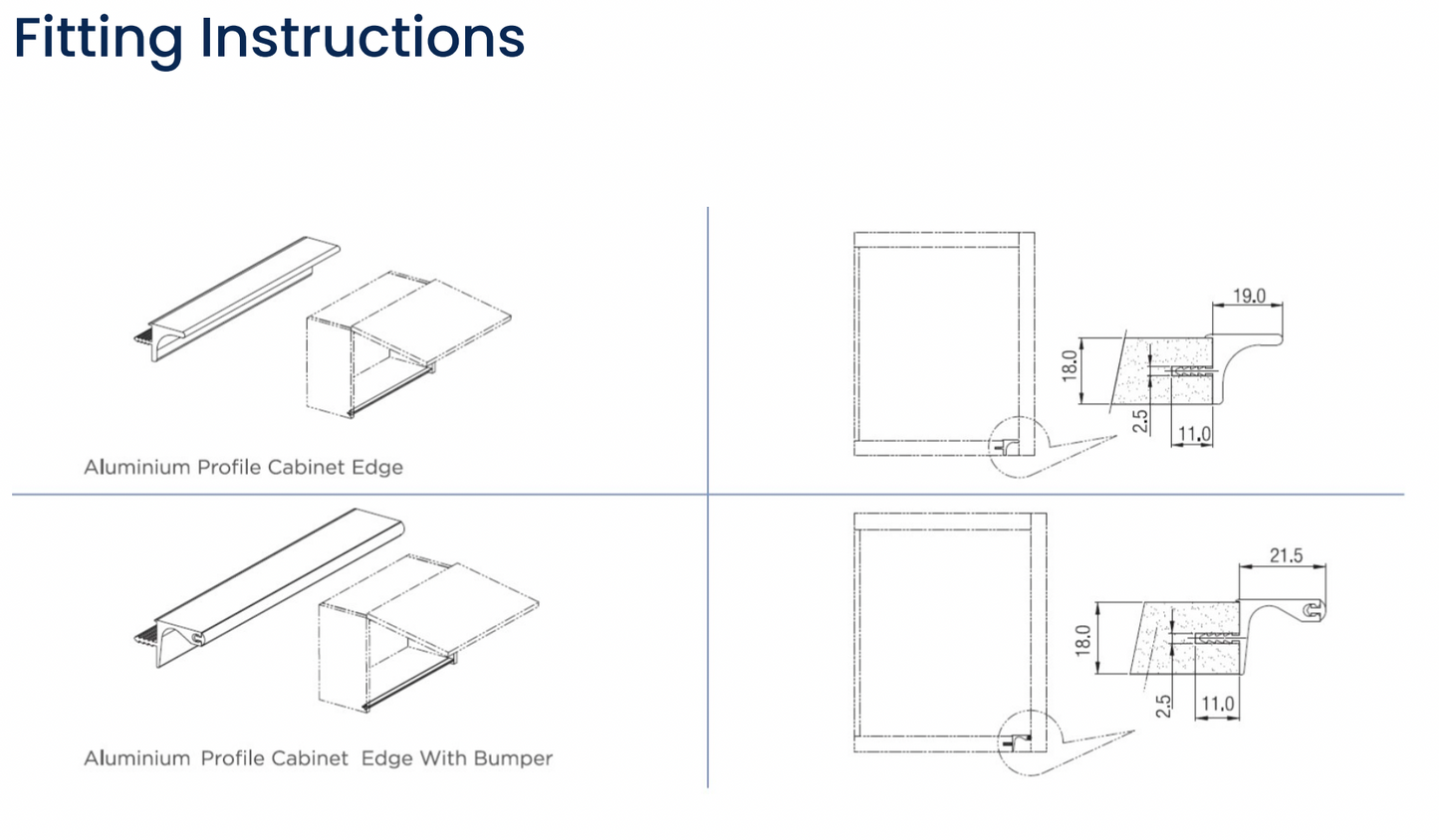 Fitting Instructions

Aluminium Profile Cabinet Edge

19.0

18.0

2.5

11.0

Aluminium Profile Cabinet Edge With Bumper

21.5

18.0

2.5

11.0