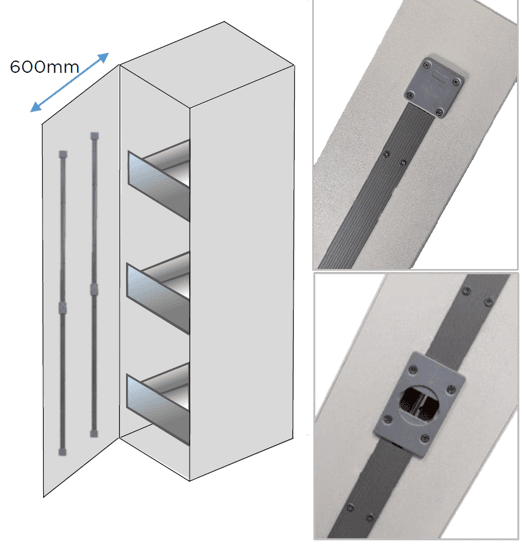 600mm