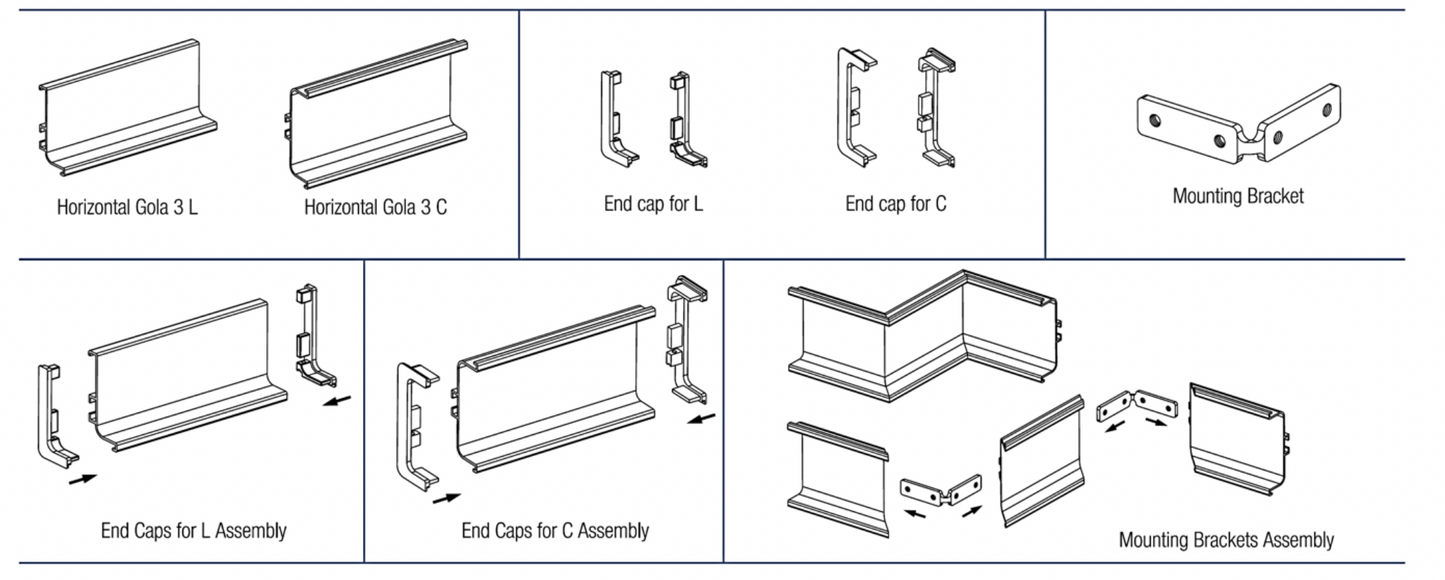 Horizontal Gola 3 L

Horizontal Gola 3 C

End cap for L

End cap for C

Mounting Bracket

End Caps for L Assembly

End Caps for C Assembly

Mounting Brackets Assembly